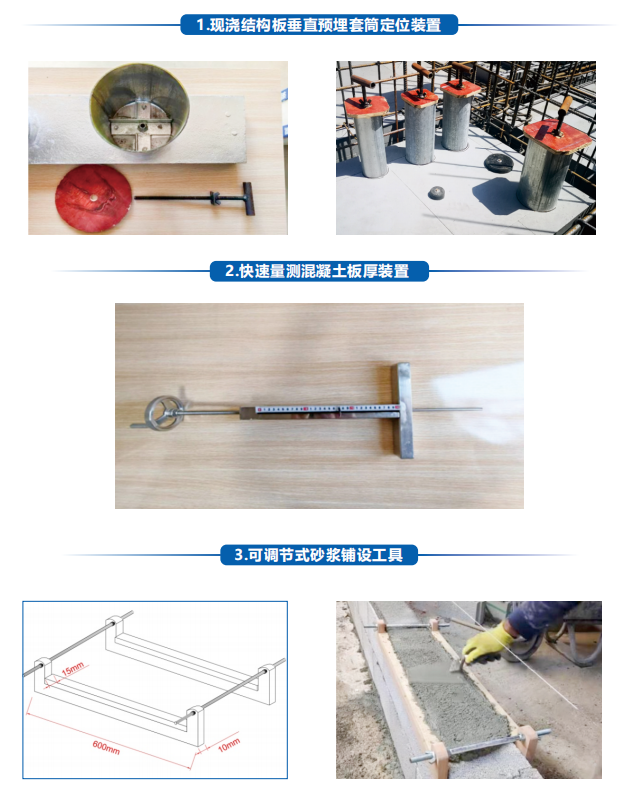 1.现浇结构板垂直预埋套筒定位装置

2.快速量测混凝土板厚装置

3.可调节式砂浆铺设工具

15mm

600mm

10mm